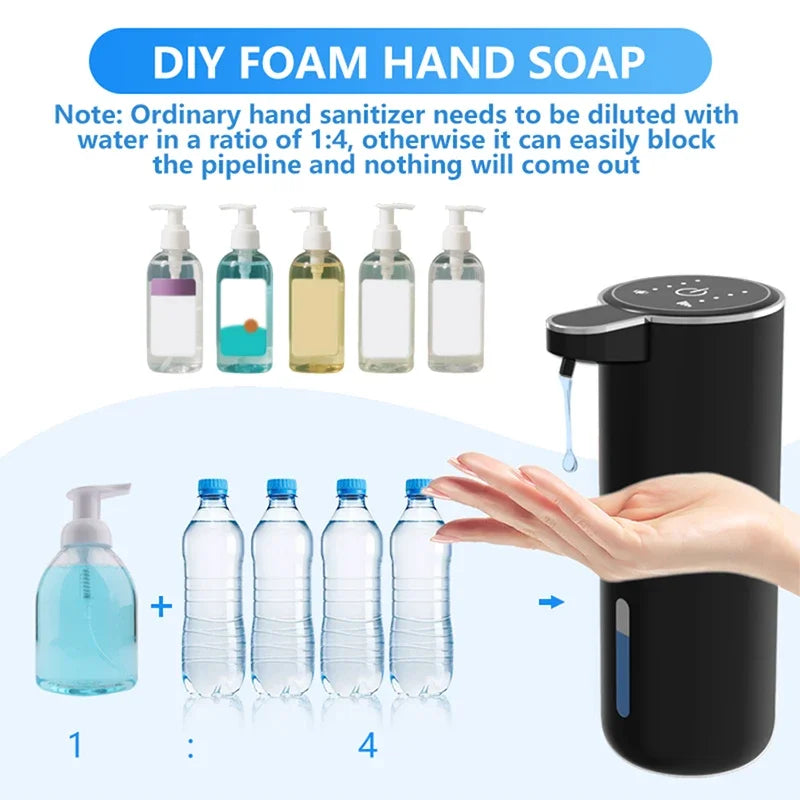 DIY FOAM HAND SOAP

Note: Ordinary hand sanitizer needs to be diluted with water in a ratio of 1:4, otherwise it can easily block the pipeline and nothing will come out

+

1 : 4