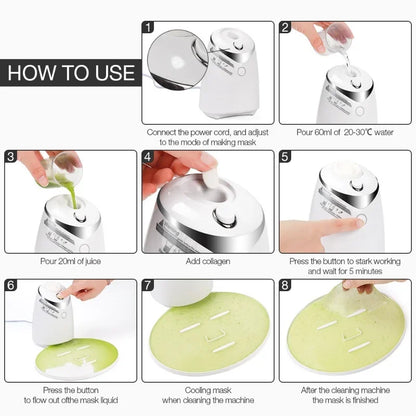 HOW TO USE

1

Connect the power cord, and adjust to the mode of making mask

2

Pour 60ml of 20-30℃ water

3

Pour 20ml of juice

4

Add collagen

5

Press the button to stark working and wait for 5 minutes

6

Press the button to flow out ofthe mask liquid

7

Cooling mask when cleaning the machine

8

After the cleaning machine the mask is finished