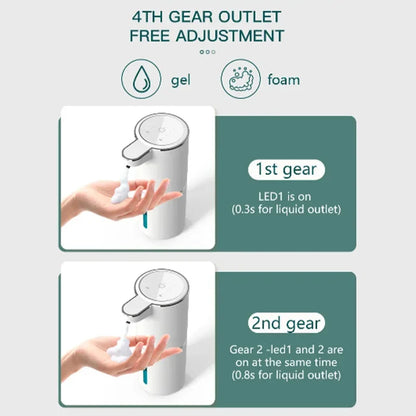 4TH GEAR OUTLET
FREE ADJUSTMENT

gel

foam

1st gear

LED1 is on
(0.3s for liquid outlet)

2nd gear

Gear 2 -led1 and 2 are on at the same time
(0.8s for liquid outlet)