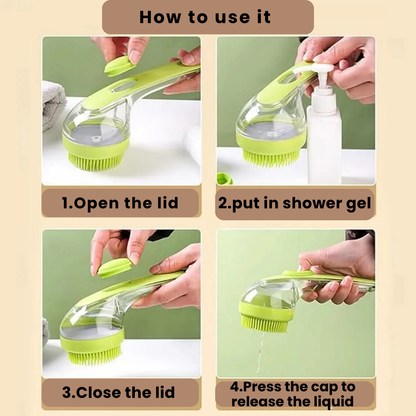 How to use it

1.Open the lid

2.put in shower gel

3.Close the lid

4.Press the cap to release the liquid